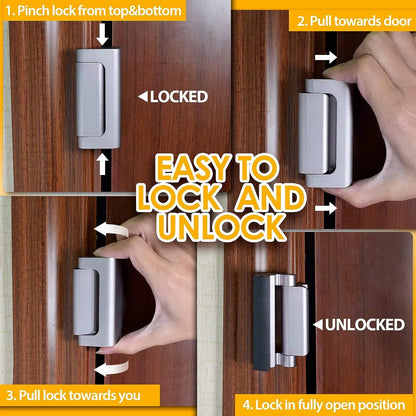 1. Pinch lock from top&bottom

LOCKED

2. Pull towards door

EASY TO LOCK AND UNLOCK

3. Pull lock towards you

UNLOCKED

4. Lock in fully open position