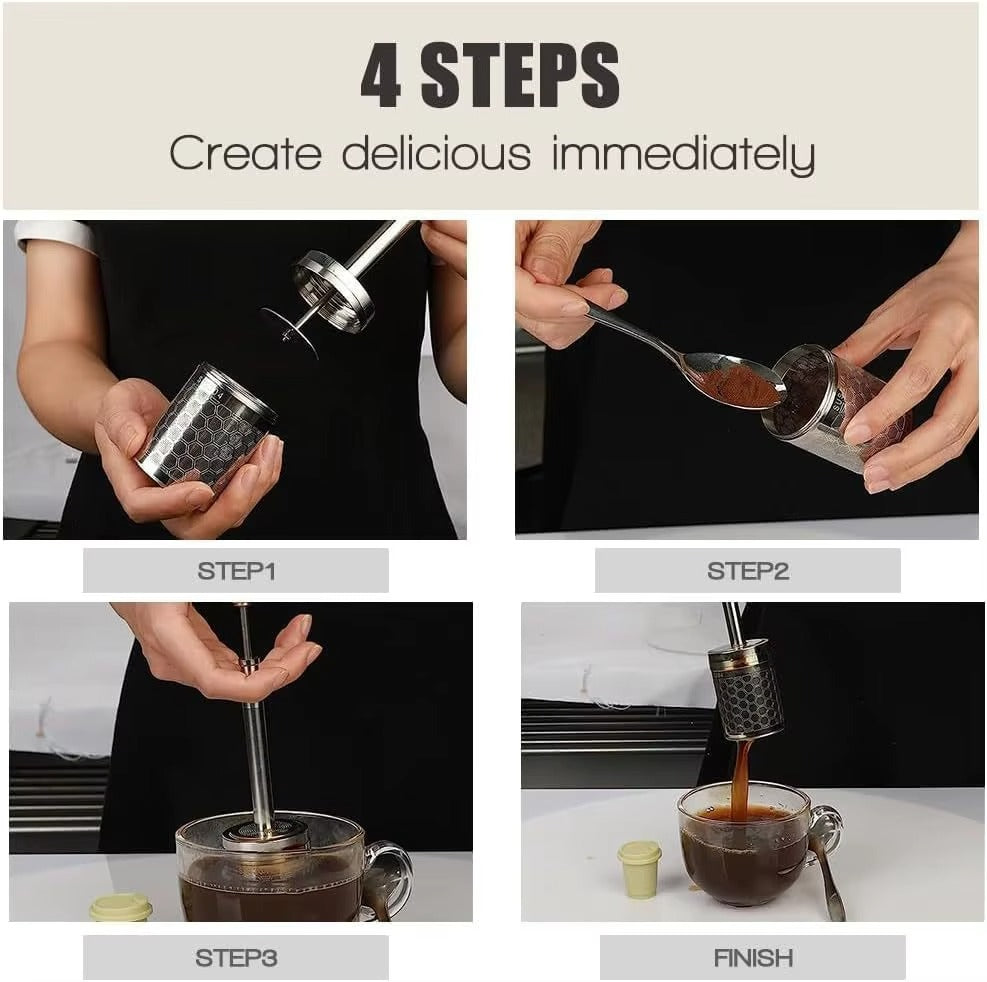 4 STEPS
Create delicious immediately

STEP1

STEP2

STEP3

FINISH