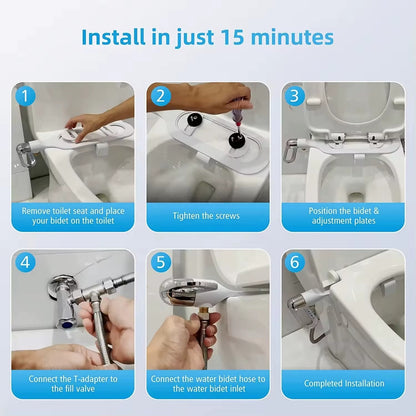 Install in just 15 minutes

1
Remove toilet seat and place your bidet on the toilet

2
Tighten the screws

3
Position the bidet & adjustment plates

4
Connect the T-adapter to the fill valve

5
Connect the water bidet hose to the water bidet inlet

6
Completed Installation