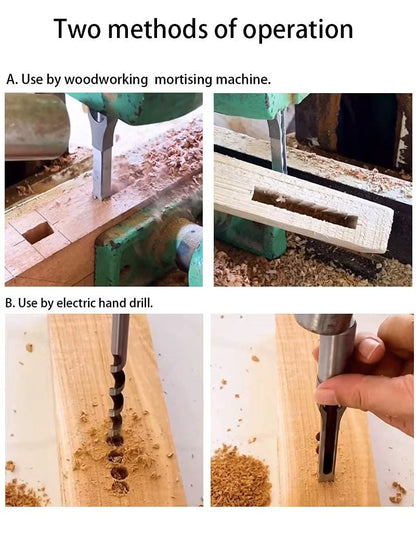 Two methods of operation

A. Use by woodworking mortising machine.

B. Use by electric hand drill.