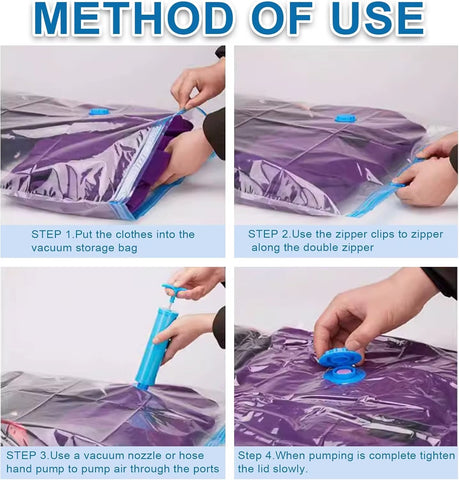 METHOD OF USE

STEP 1.Put the clothes into the vacuum storage bag

STEP 2.Use the zipper clips to zipper along the double zipper

STEP 3.Use a vacuum nozzle or hose hand pump to pump air through the ports

Step 4.When pumping is complete tighten the lid slowly.