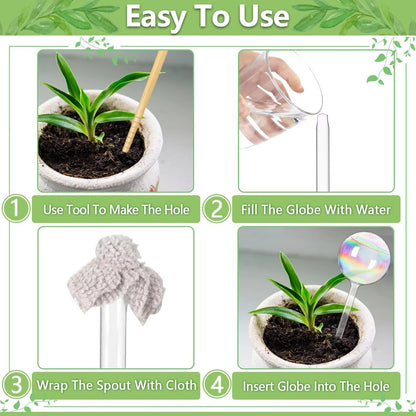 Easy To Use

1 Use Tool To Make The Hole

2 Fill The Globe With Water

3 Wrap The Spout With Cloth

4 Insert Globe Into The Hole