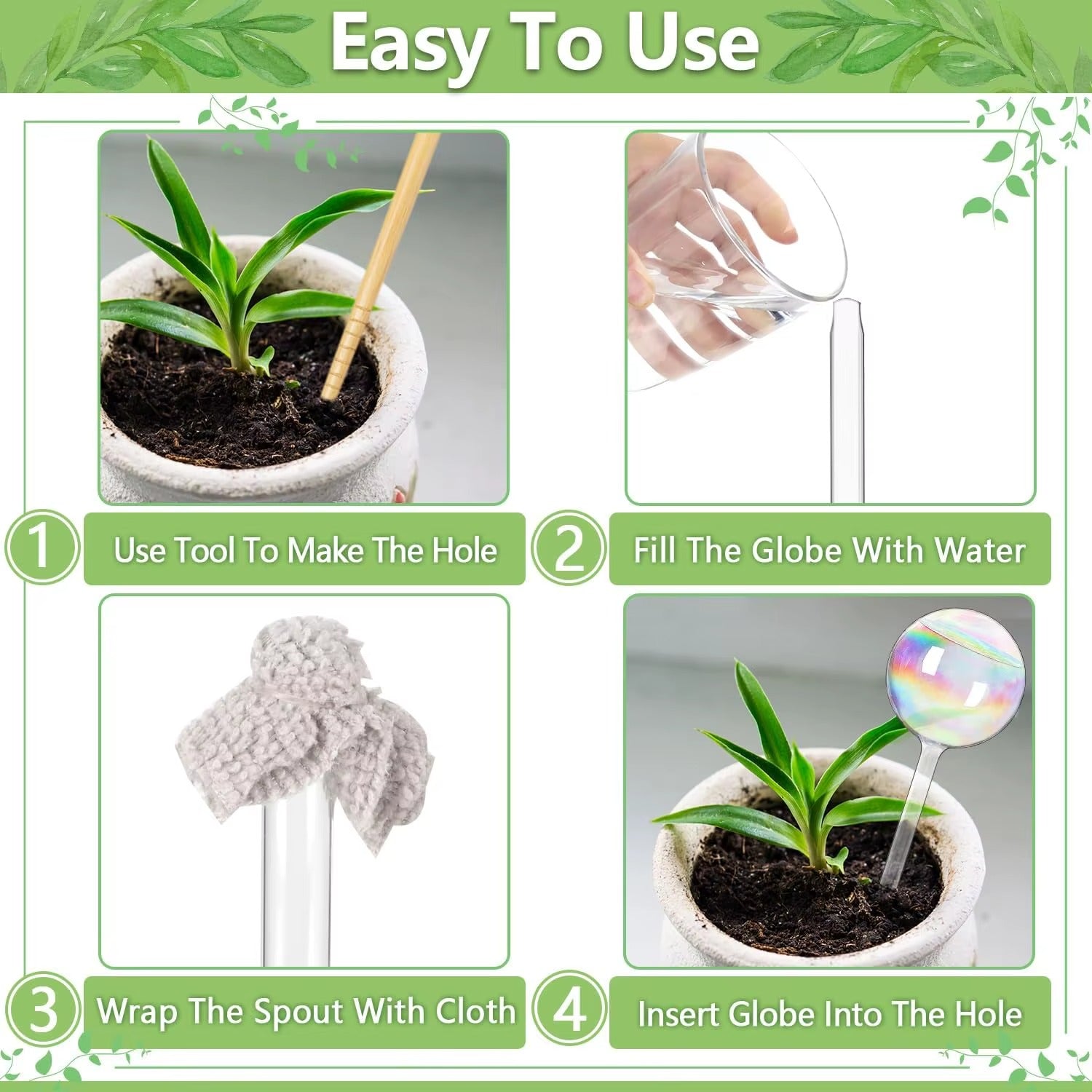 Easy To Use

1 Use Tool To Make The Hole

2 Fill The Globe With Water

3 Wrap The Spout With Cloth

4 Insert Globe Into The Hole