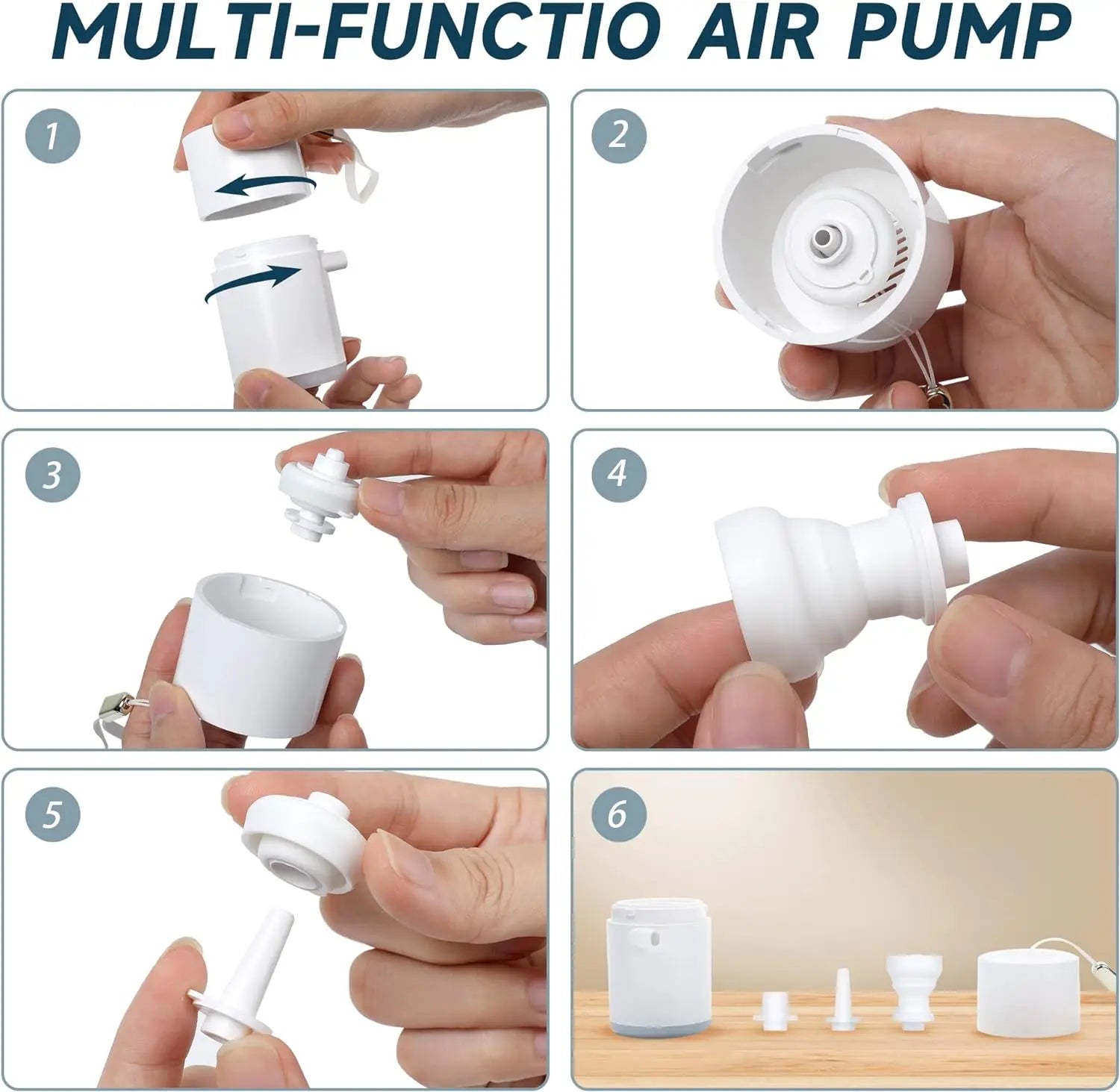 MULTI-FUNCTIO AIR PUMP

1

2

3

4

5

6