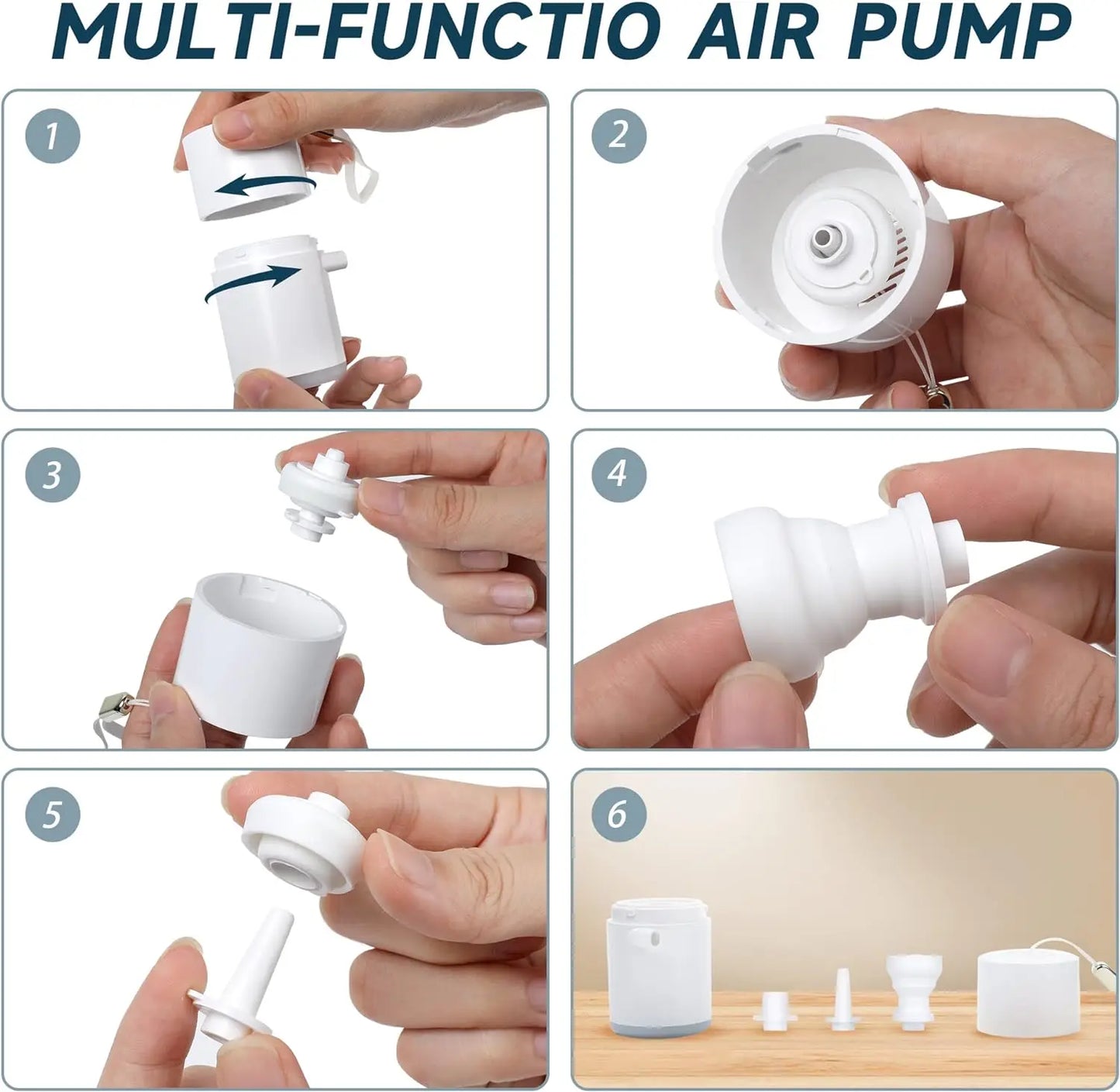 MULTI-FUNCTIO AIR PUMP

1

2

3

4

5

6