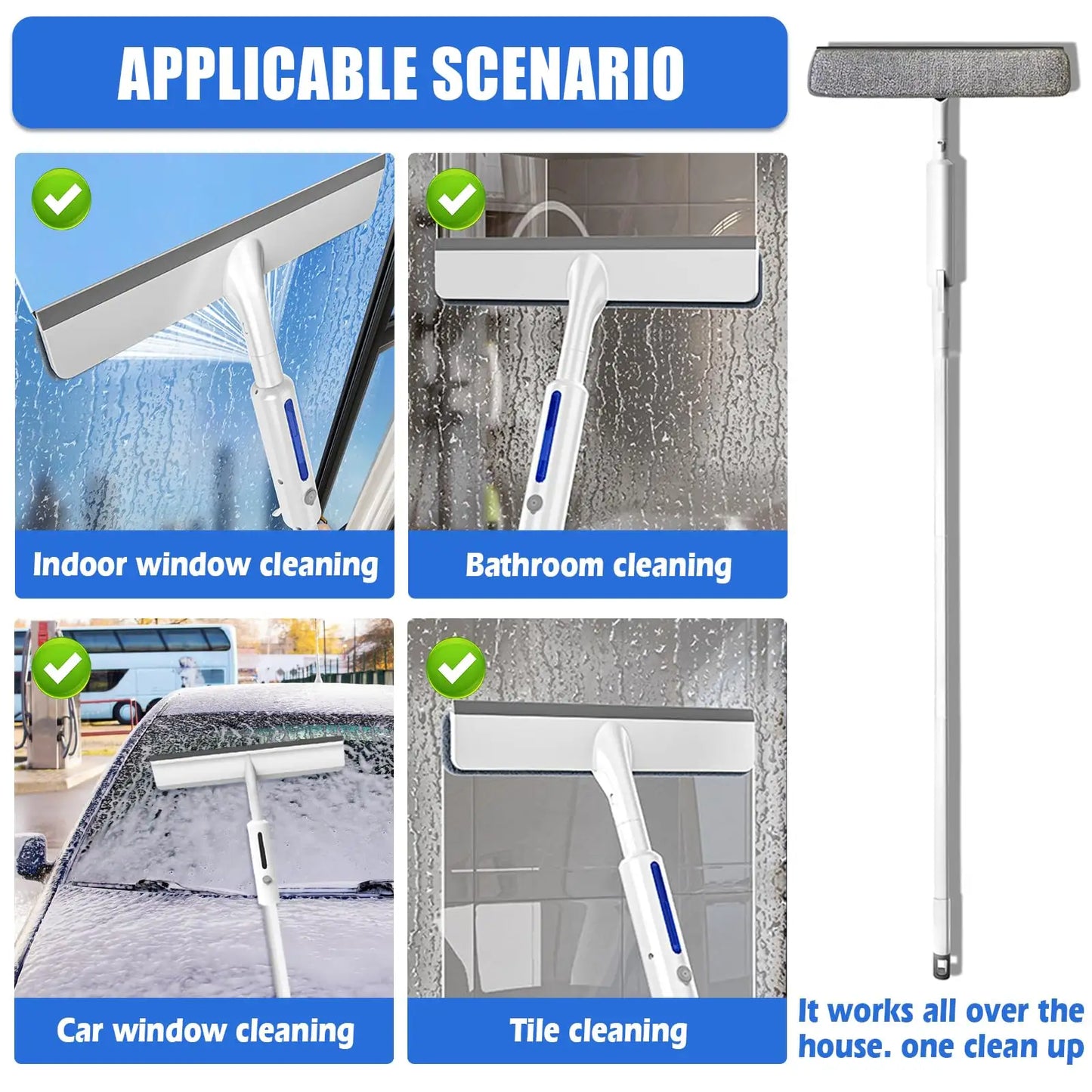 APPLICABLE SCENARIO

Indoor window cleaning

Bathroom cleaning

Car window cleaning

Tile cleaning

It works all over the house. one clean up