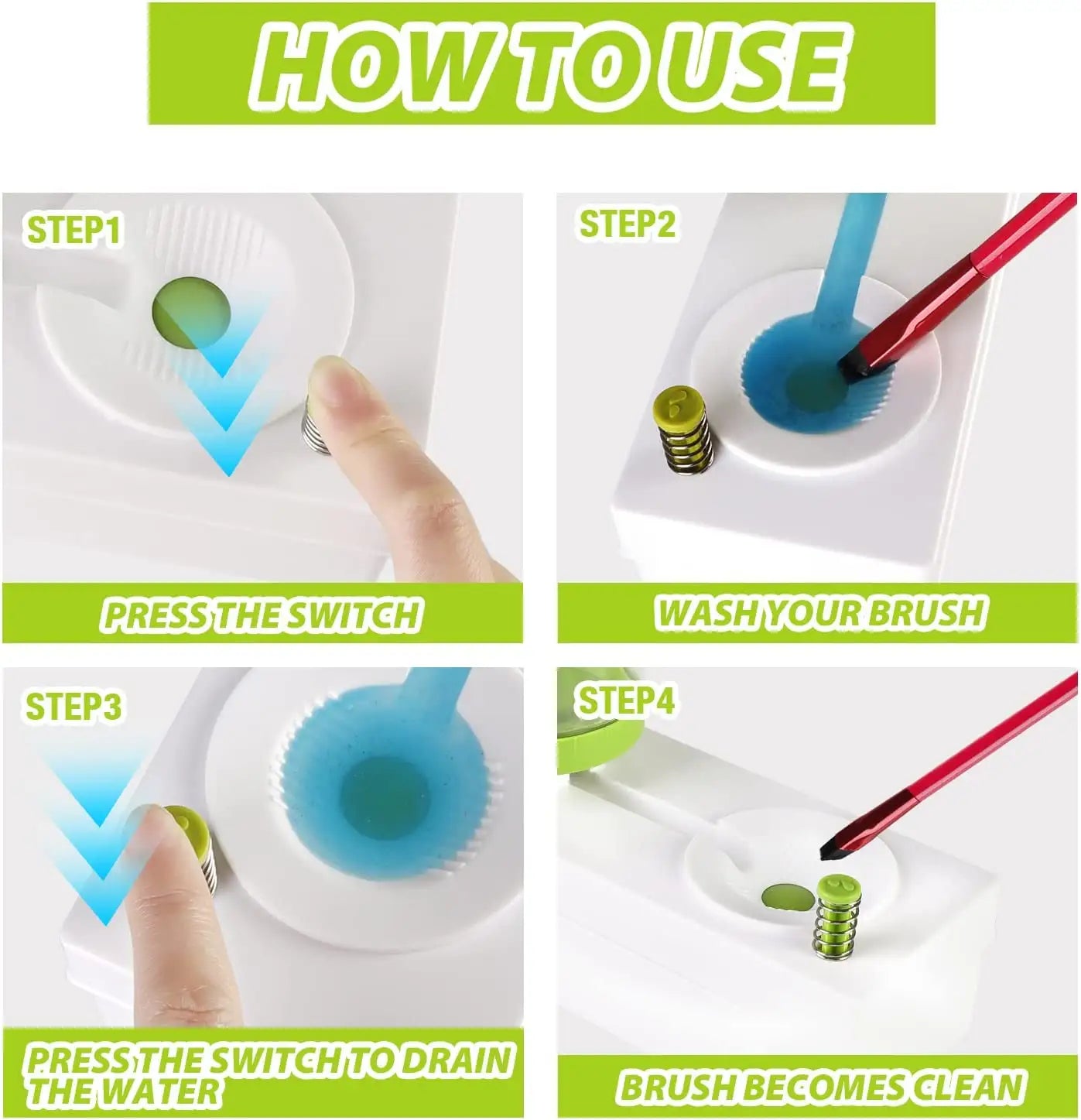 HOW TO USE

STEP1

PRESS THE SWITCH

STEP2

WASH YOUR BRUSH

STEP3

PRESS THE SWITCH TO DRAIN THE WATER

STEP4

BRUSH BECOMES CLEAN