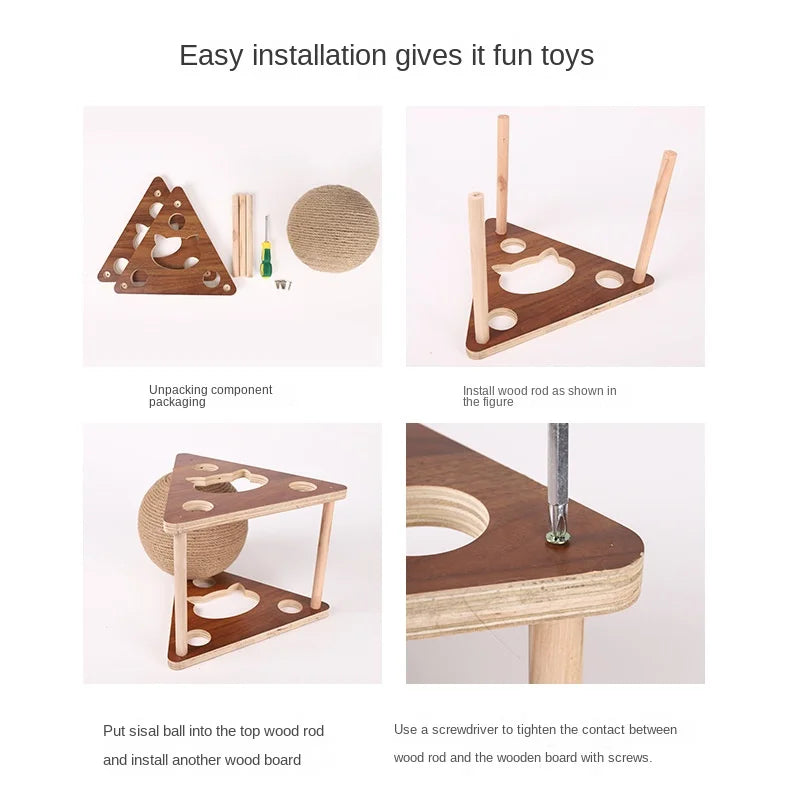 Easy installation gives it fun toys

Unpacking component packaging

Install wood rod as shown in the figure

Put sisal ball into the top wood rod and install another wood board

Use a screwdriver to tighten the contact between wood rod and the wooden board with screws.