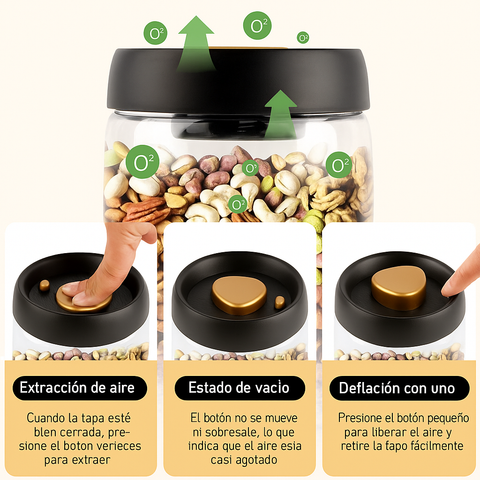 $O^2$ $O^2$ $O^2$

$O^2$ $O^2$ $O^2$ $O^2$

Extracción de aire

Cuando la tapa esté blen cerrada, presione el boton verieces para extraer

Estado de vacio

El botón no se mueve ni sobresale, lo que indica que el aire esia casi agotado

Deflación con uno

Presione el botón pequeño para liberar el aire y retire la fapo fácilmente