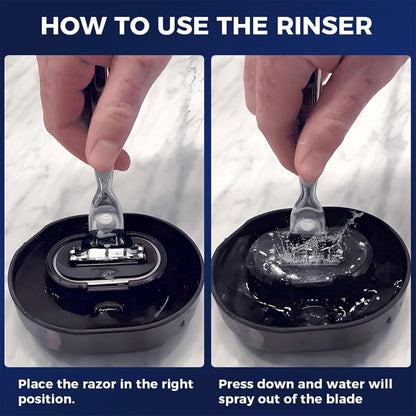 HOW TO USE THE RINSER

Place the razor in the right position.

Press down and water will spray out of the blade