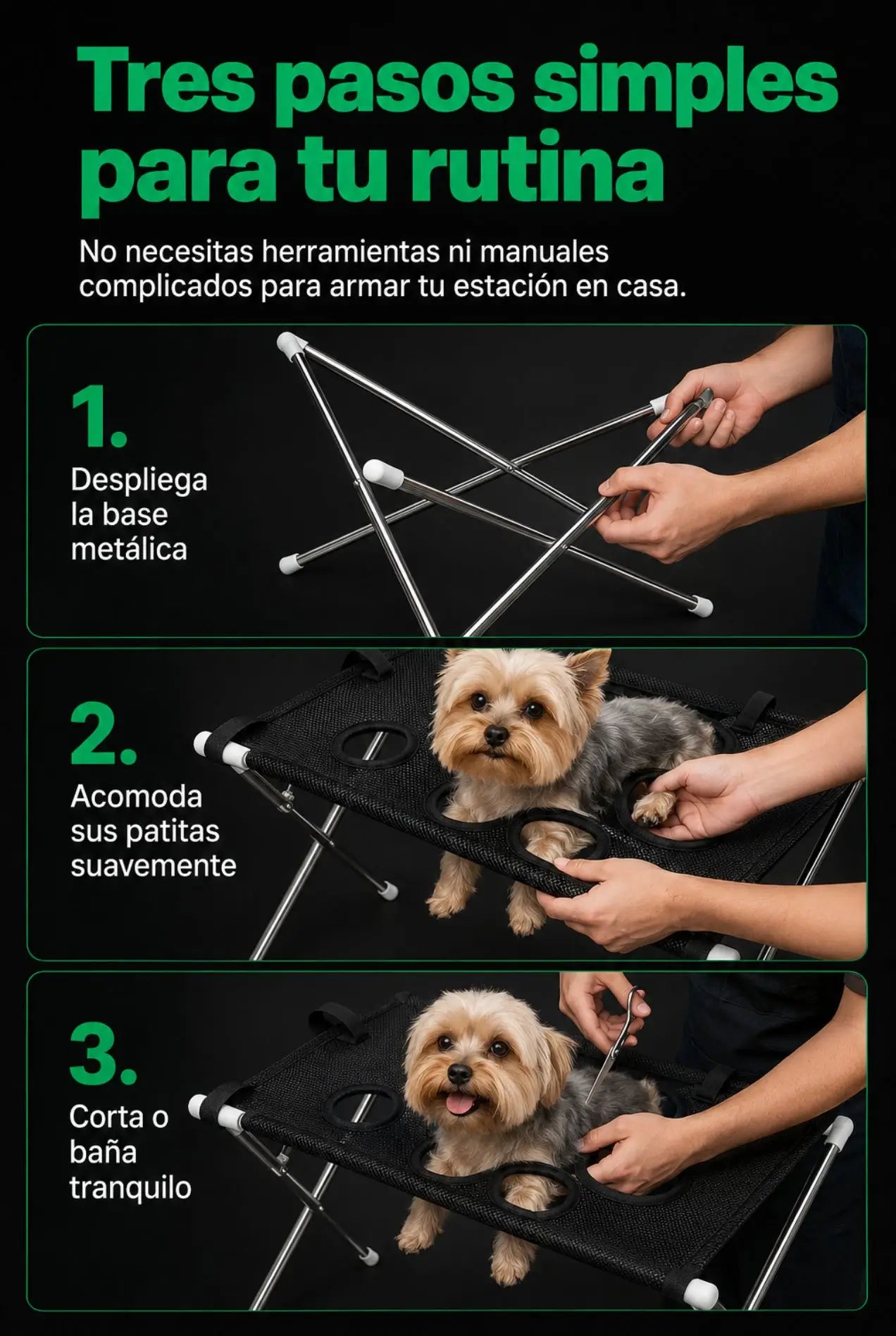 Tres pasos simples para tu rutina

No necesitas herramientas ni manuales complicados para armar tu estación en casa.

1.
Despliega la base metálica

2.
Acomoda sus patitas suavemente

3.
Corta o baña tranquilo