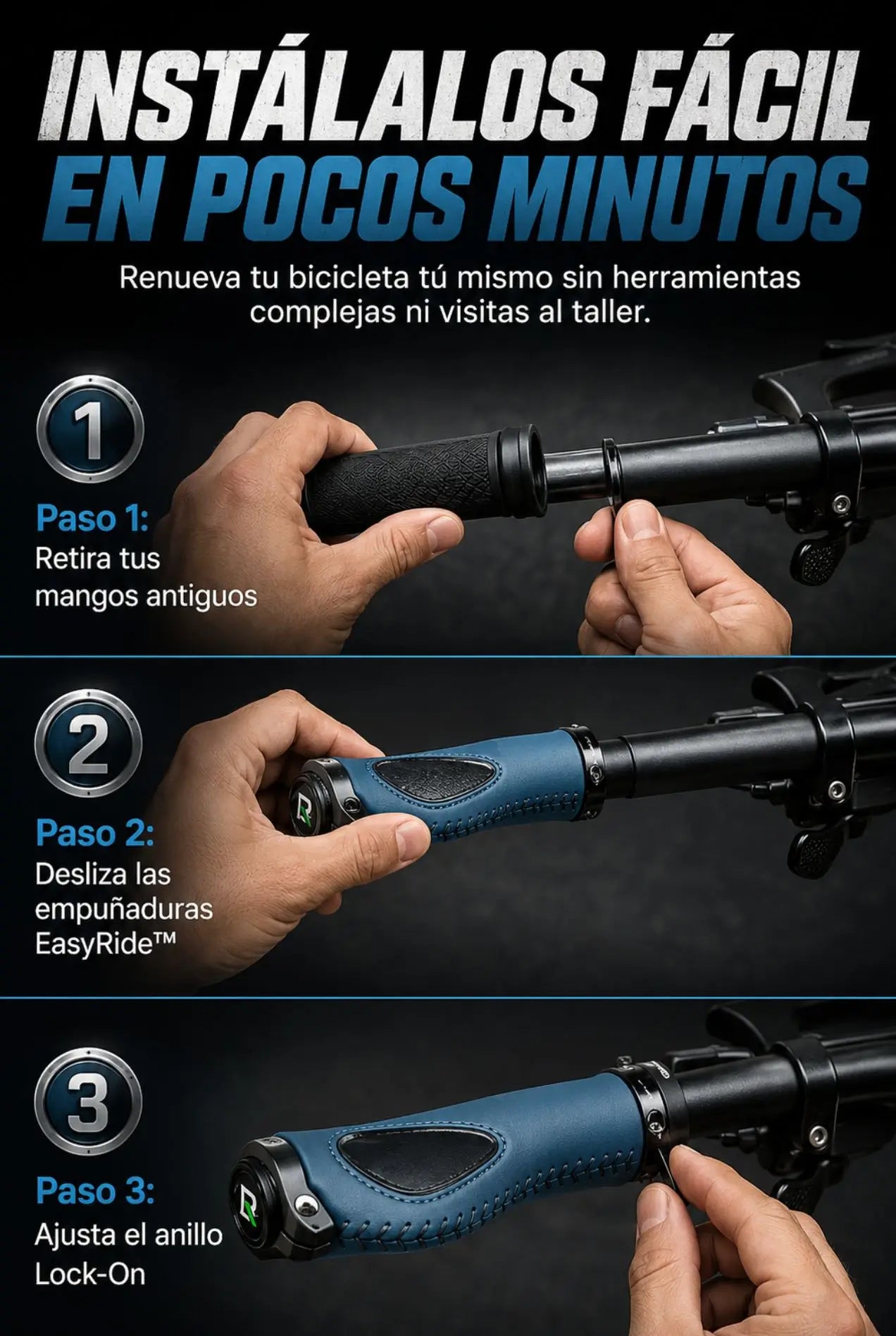 INSTÁLALOS FÁCIL
EN POCOS MINUTOS

Renueva tu bicicleta tú mismo sin herramientas complejas ni visitas al taller.

1

Paso 1:
Retira tus mangos antiguos

2

Paso 2:
Desliza las empuñaduras EasyRide™

3

Paso 3:
Ajusta el anillo Lock-On