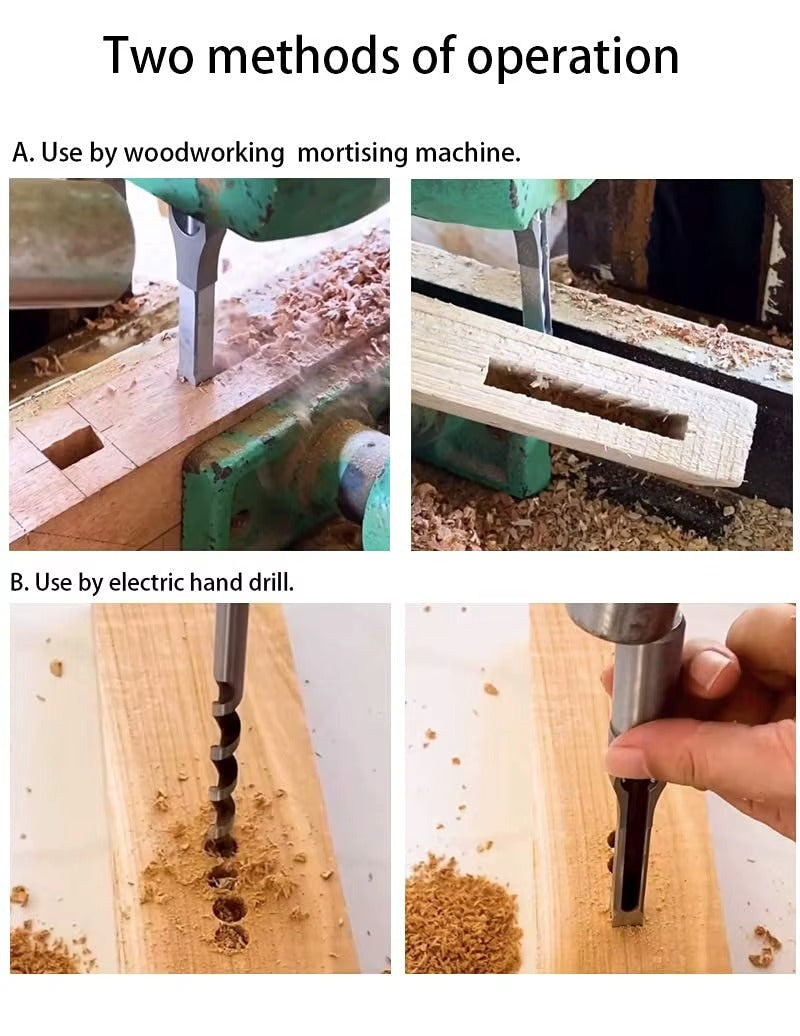 Two methods of operation

A. Use by woodworking  mortising machine.

B. Use by electric hand drill.