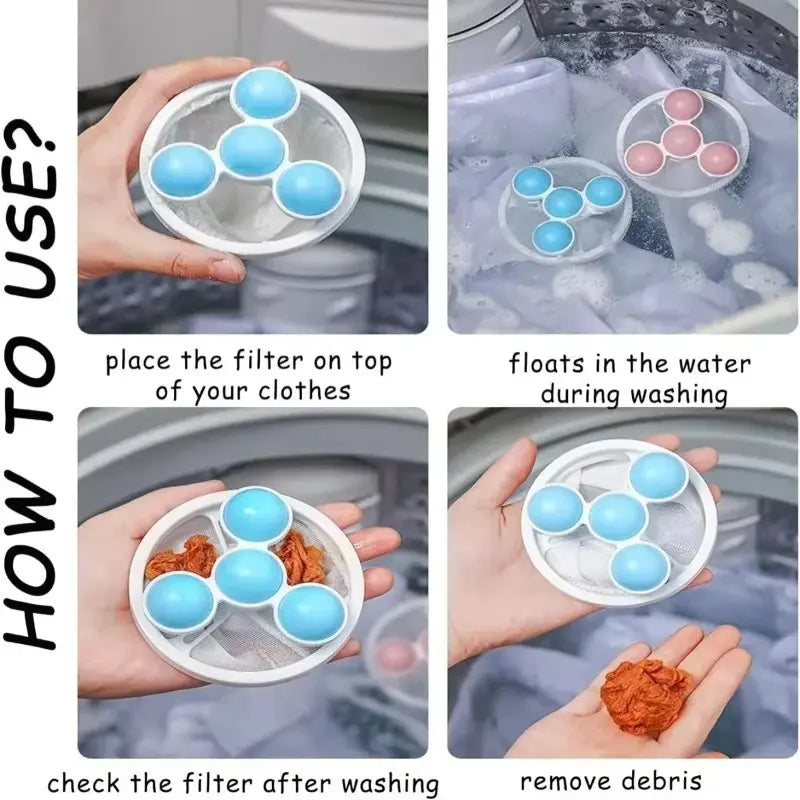 HOW TO USE?

place the filter on top of your clothes

floats in the water during washing

check the filter after washing

remove debris