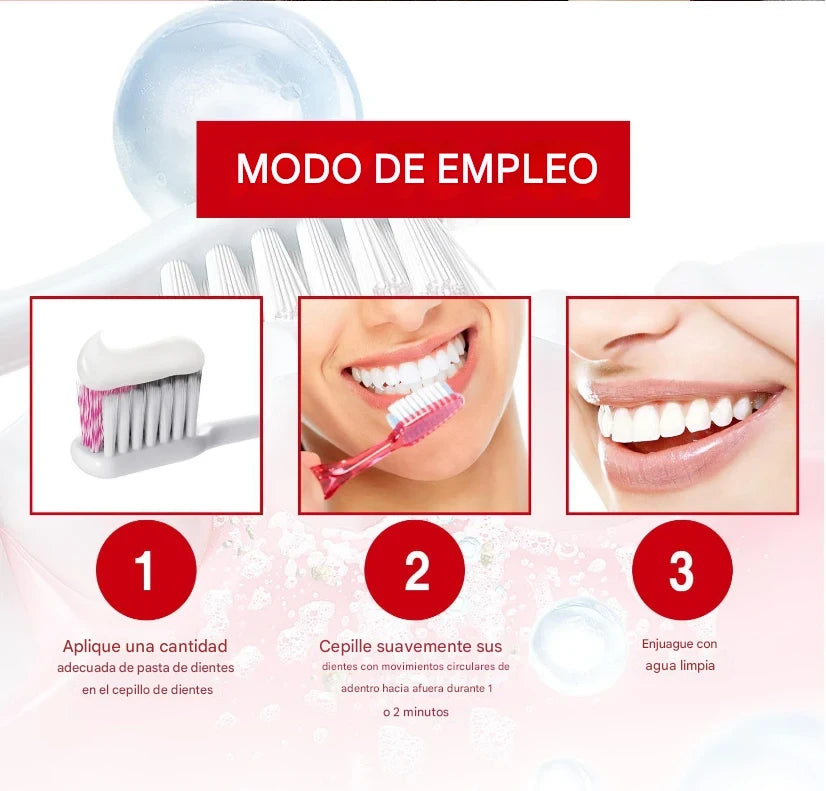 MODO DE EMPLEO

1

Aplique una cantidad adecuada de pasta de dientes en el cepillo de dientes

2

Cepille suavemente sus dientes con movimientos circulares de adentro hacia afuera durante 1 o 2 minutos

3

Enjuague con agua limpia